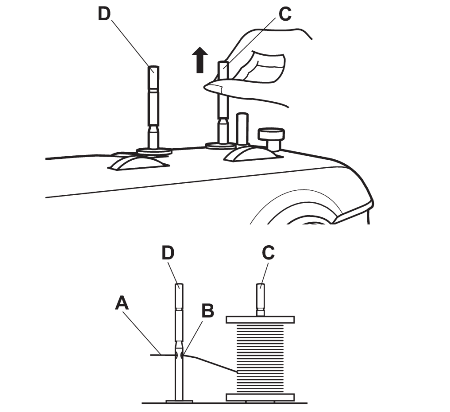 D
C
D
C
A
B