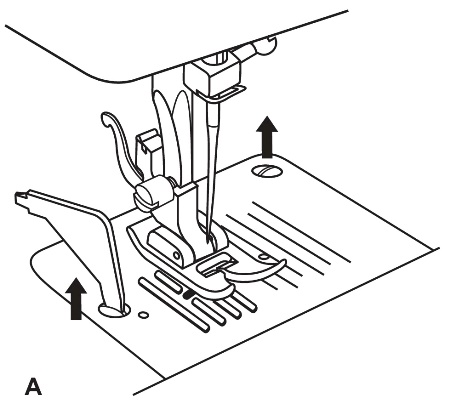 A